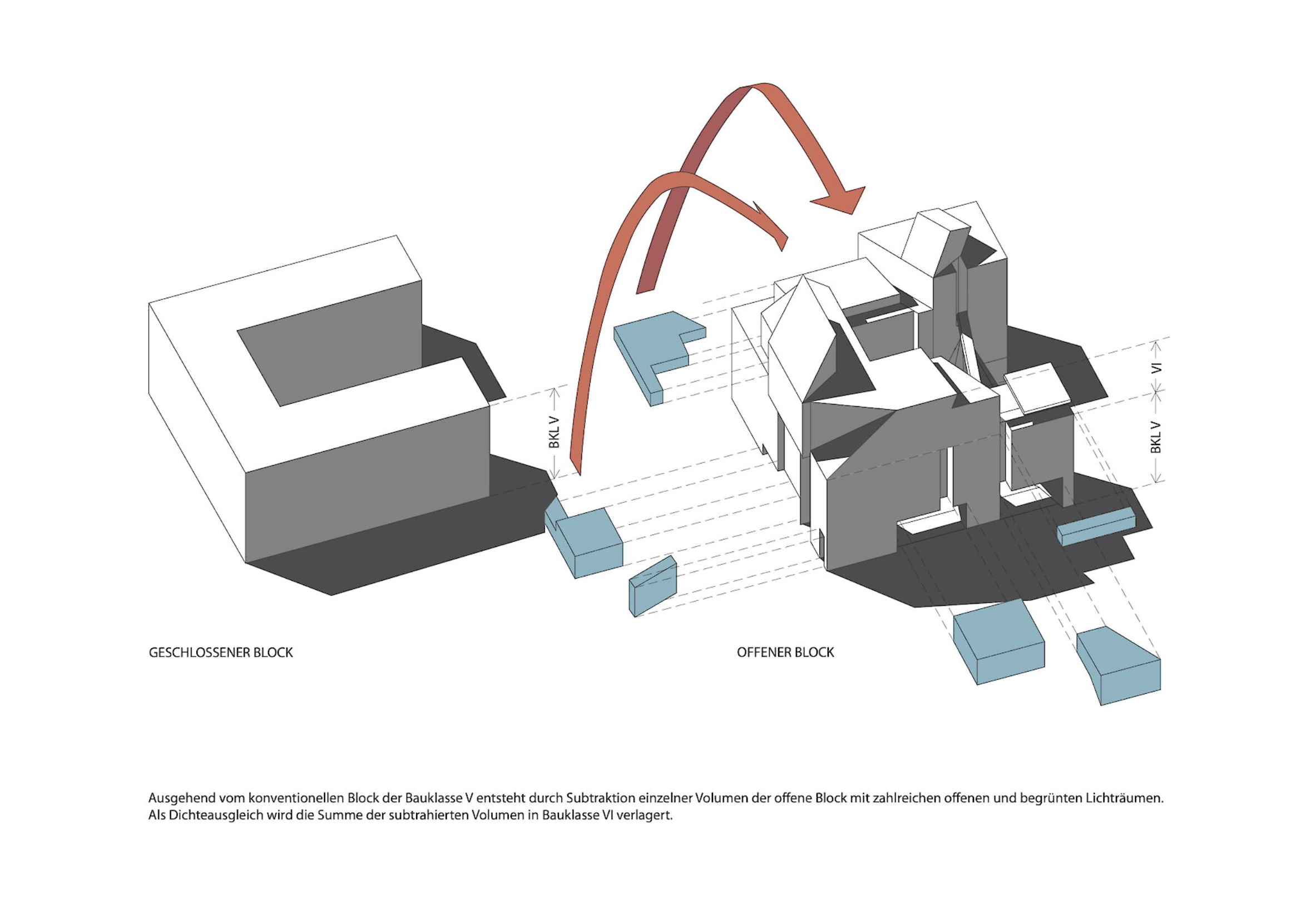 BKL V

VI

BKL V

GESCHLOSSENER BLOCK

OFFENER BLOCK

Ausgehend vom konventionellen Block der Bauklasse V entsteht durch Subtraktion einzelner Volumen der offene Block mit zahlreichen offenen und begrünten Lichträumen.
Als Dichteausgleich wird die Summe der subtrahierten Volumen in Bauklasse VI verlagert.