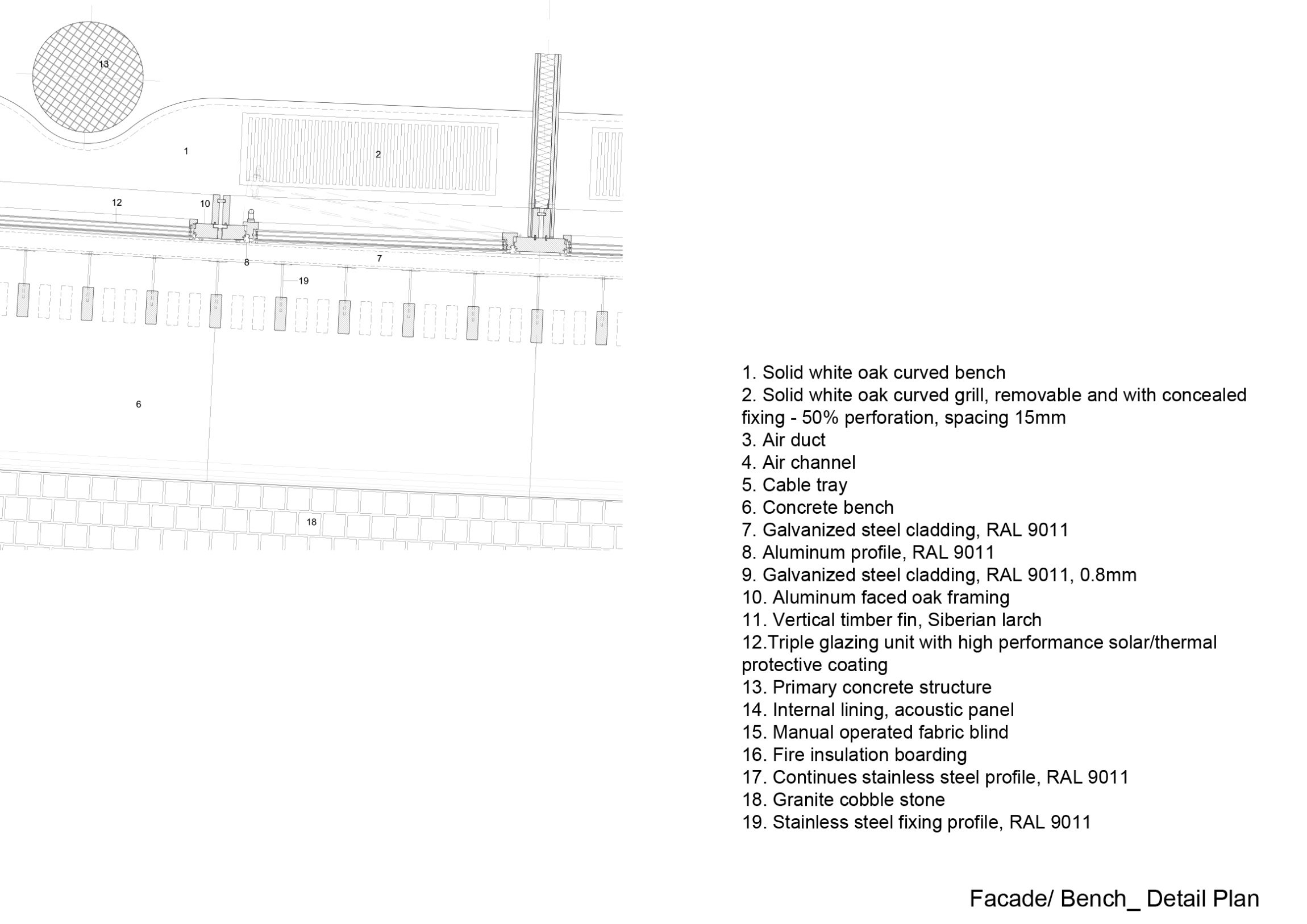 13

1

2

12

10

8

7

19

6

18

1. Solid white oak curved bench
2. Solid white oak curved grill, removable and with concealed fixing - 50% perforation, spacing 15mm
3. Air duct
4. Air channel
5. Cable tray
6. Concrete bench
7. Galvanized steel cladding, RAL 9011
8. Aluminum profile, RAL 9011
9. Galvanized steel cladding, RAL 9011, 0.8mm
10. Aluminum faced oak framing
11. Vertical timber fin, Siberian larch
12.Triple glazing unit with high performance solar/thermal protective coating
13. Primary concrete structure
14. Internal lining, acoustic panel
15. Manual operated fabric blind
16. Fire insulation boarding
17. Continues stainless steel profile, RAL 9011
18. Granite cobble stone
19. Stainless steel fixing profile, RAL 9011

Facade/ Bench_ Detail Plan