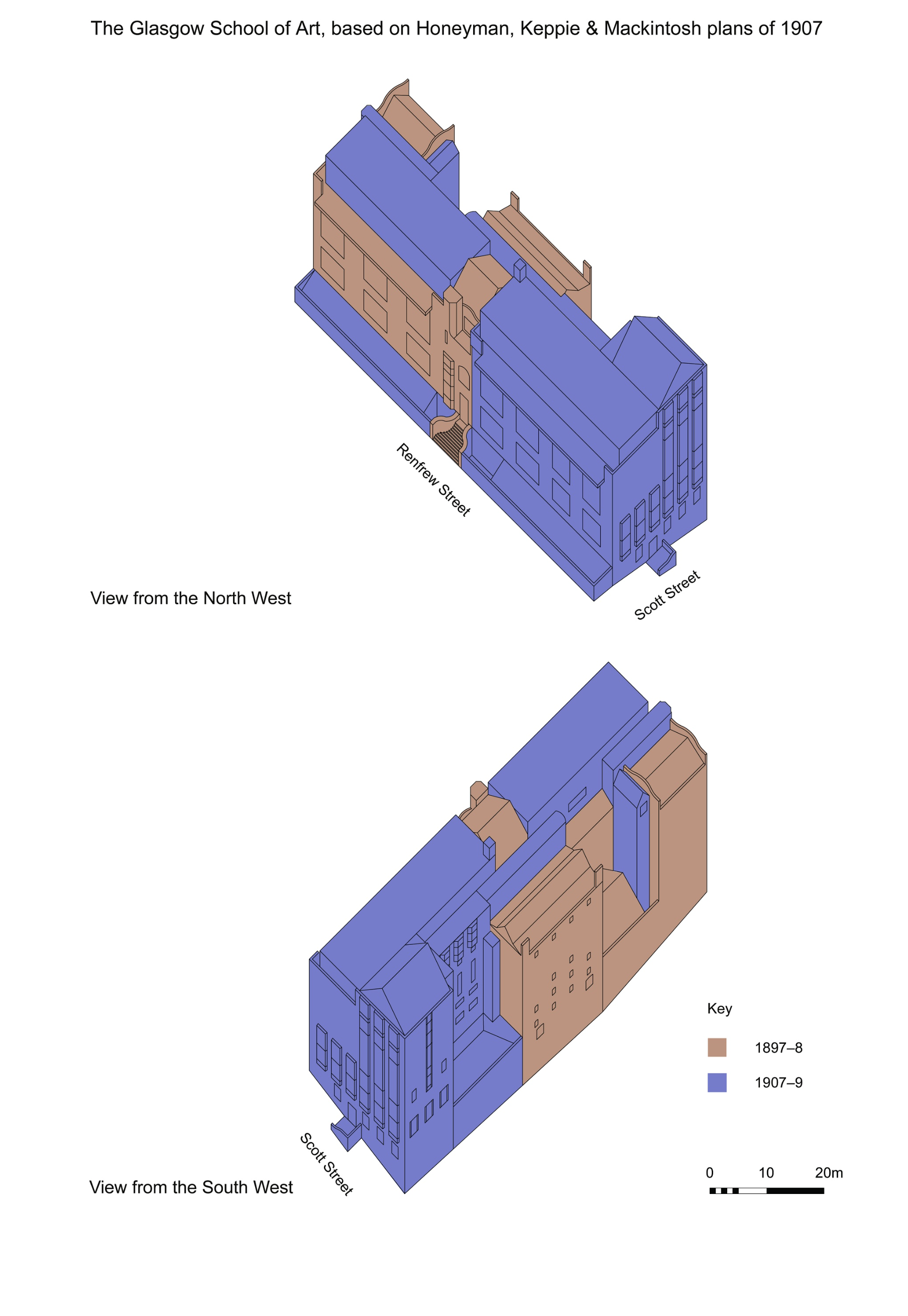 The Glasgow School of Art, based on Honeyman, Keppie & Mackintosh plans of 1907

Renfrew Street

Scott Street

View from the North West

Key

1897–8

1907–9

Scott Street

View from the South West

0 10 20m